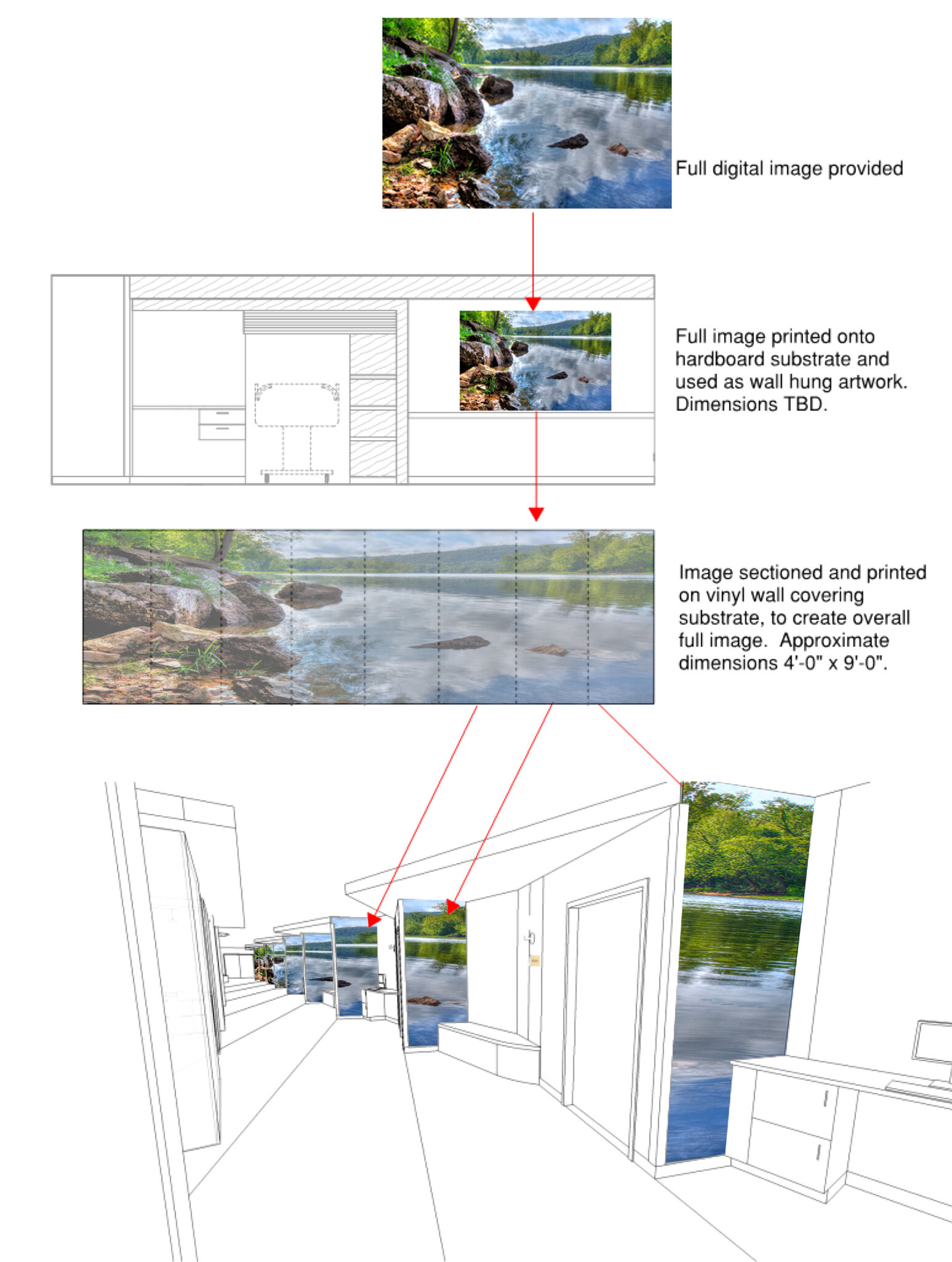 Full digital image provided

Full image printed onto hardboard substrate and used as wall hung artwork. Dimensions TBD.

Image sectioned and printed on vinyl wall covering substrate, to create overall full image. Approximate dimensions 4'-0" x 9'-0".